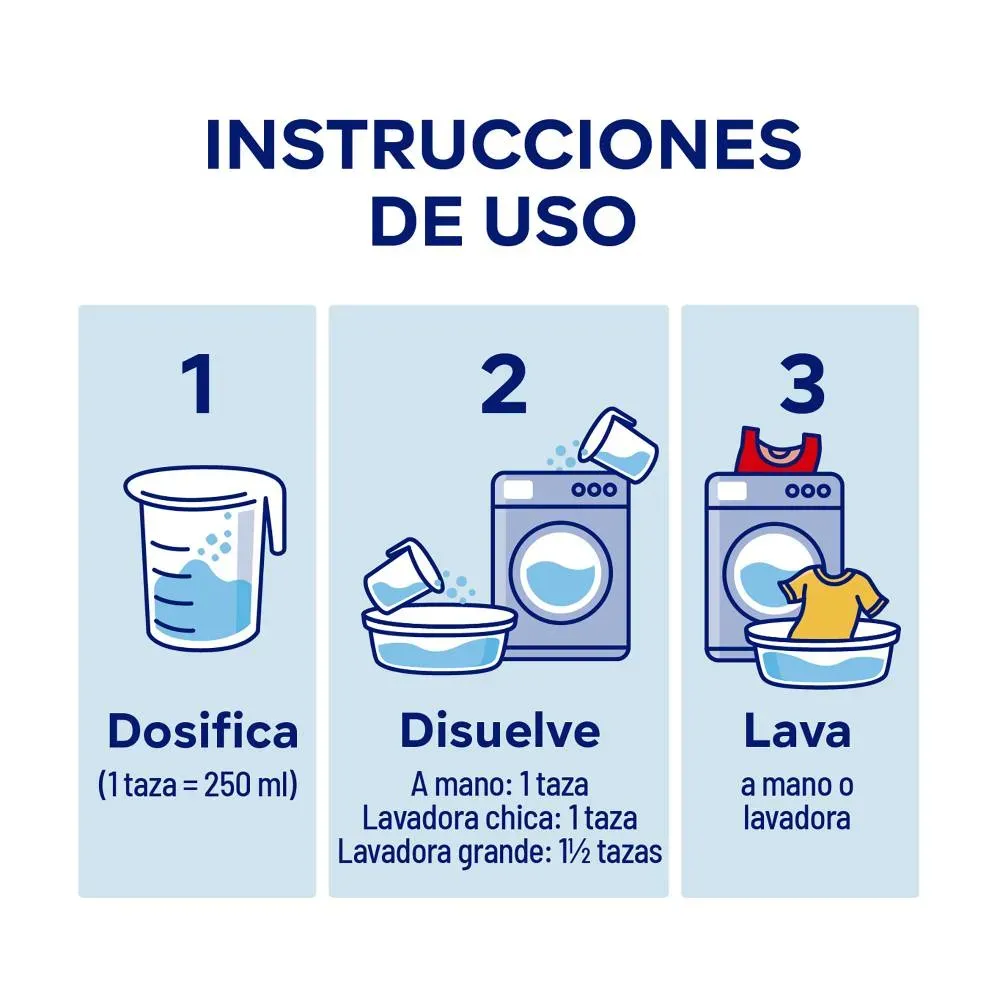 INSTRUCCIONES DE USO

1

Dosifica

(1 taza = 250 ml)

2

Disuelve

A mano: 1 taza
Lavadora chica: 1 taza
Lavadora grande: 1½ tazas

3

Lava

a mano o lavadora